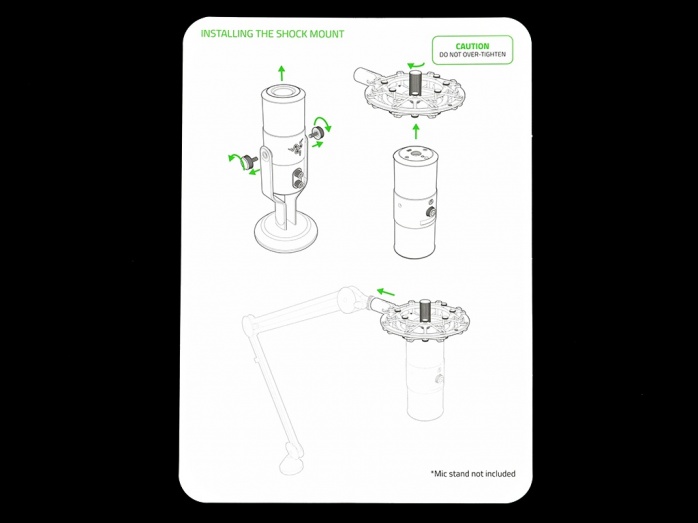 INSTALLING THE SHOCK MOUNT

CAUTION
DO NOT OVER-TIGHTEN

*Mic stand not included